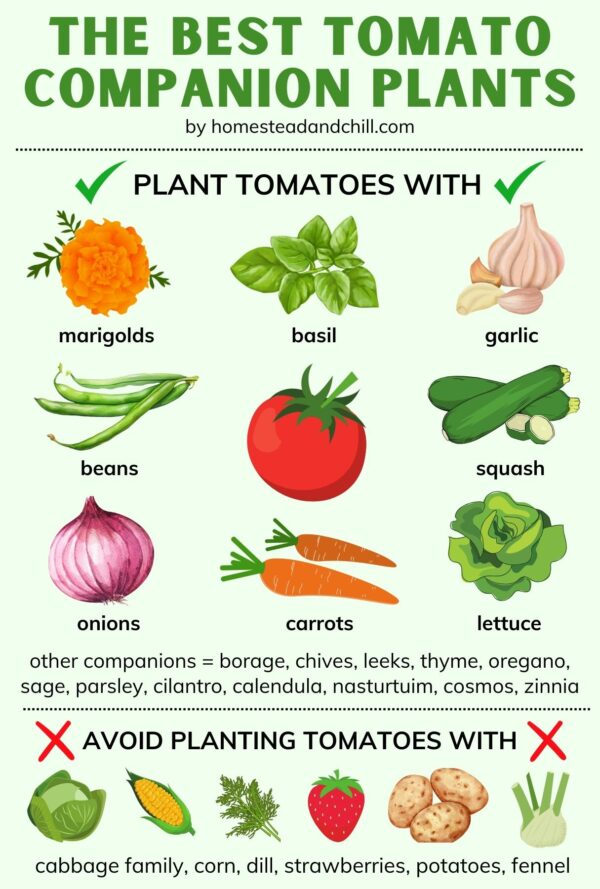 THE BEST TOMATO COMPANION PLANTS

by homesteadandchill.com

PLANT TOMATOES WITH

marigolds

basil

garlic

beans

squash

onions

carrots

lettuce

other companions = borage, chives, leeks, thyme, oregano, sage, parsley, cilantro, calendula, nasturtuim, cosmos, zinnia

AVOID PLANTING TOMATOES WITH

cabbage family, corn, dill, strawberries, potatoes, fennel